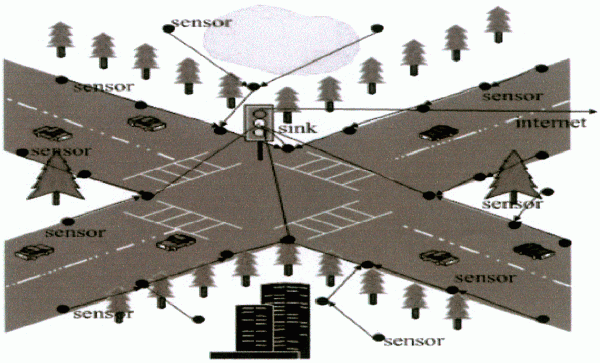 sensor

sensor

sensor

sink

internet

sensor

sensor

sensor

sensor

sensor

sensor